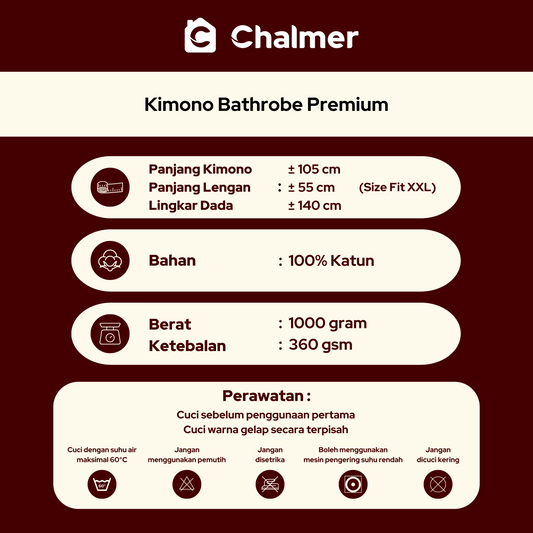 Chalmer

Kimono Bathrobe Premium

Panjang Kimono ± 105 cm
Panjang Lengan : ± 55 cm (Size Fit XXL)
Lingkar Dada ± 140 cm

Bahan : 100% Katun

Berat : 1000 gram
Ketebalan : 360 gsm

Perawatan :
Cuci sebelum penggunaan pertama
Cuci warna gelap secara terpisah

Cuci dengan suhu air maksimal 60°C

60°

Jangan menggunakan pemutih

Jangan disetrika

Boleh menggunakan mesin pengering suhu rendah

Jangan dicuci kering