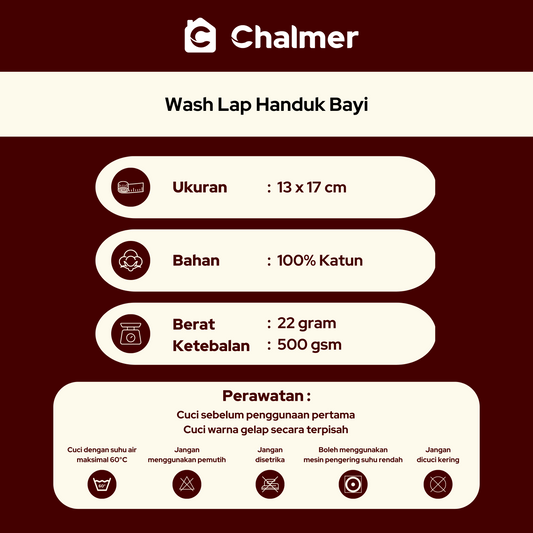 Chalmer

Wash Lap Handuk Bayi

Ukuran : 13 x 17 cm

Bahan : 100% Katun

Berat : 22 gram
Ketebalan : 500 gsm

Perawatan :
Cuci sebelum penggunaan pertama
Cuci warna gelap secara terpisah

Cuci dengan suhu air maksimal 60°C

60°

Jangan menggunakan pemutih

Jangan disetrika

Boleh menggunakan mesin pengering suhu rendah

Jangan dicuci kering